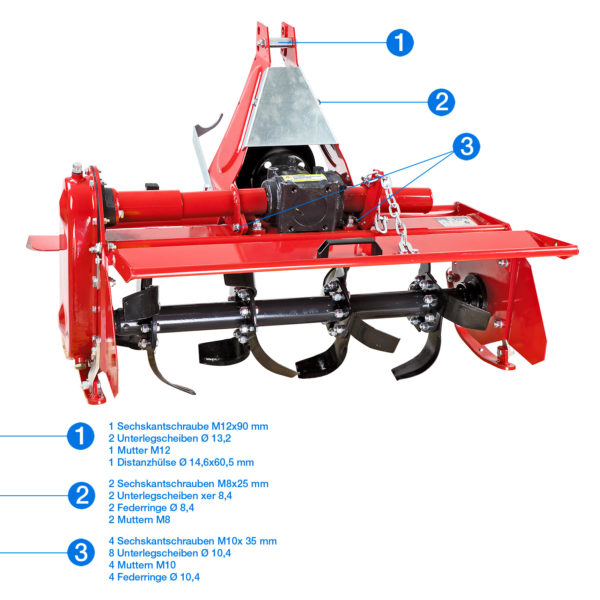 1

2

3

1
1 Sechskantschraube M12x90 mm
2 Unterlegscheiben Ø 13,2
1 Mutter M12
1 Distanzhülse Ø 14,6x60,5 mm

2
2 Sechskantschrauben M8x25 mm
2 Unterlegscheiben xer 8,4
2 Federringe Ø 8,4
2 Muttern M8

3
4 Sechskantschrauben M10x 35 mm
8 Unterlegscheiben Ø 10,4
4 Muttern M10
4 Federringe Ø 10,4